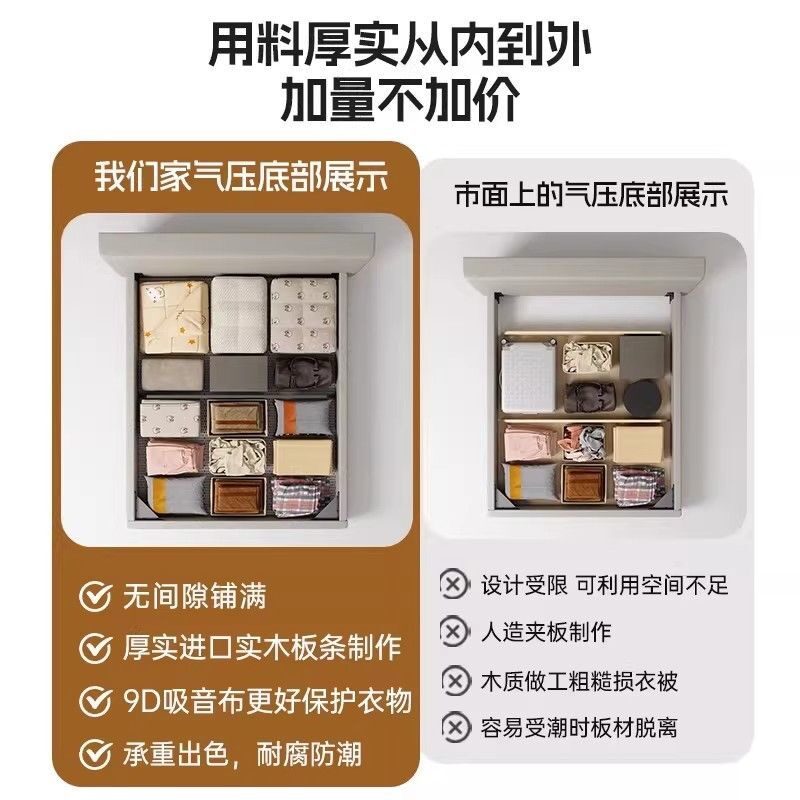 用料厚实从内到外
加量不加价

我们家气压底部展示

无间隙铺满
厚实进口实木板条制作
9D吸音布更好保护衣物
承重出色，耐腐防潮

市面上的气压底部展示

设计受限 可利用空间不足
人造夹板制作
木质做工粗糙损衣被
容易受潮时板材脱离