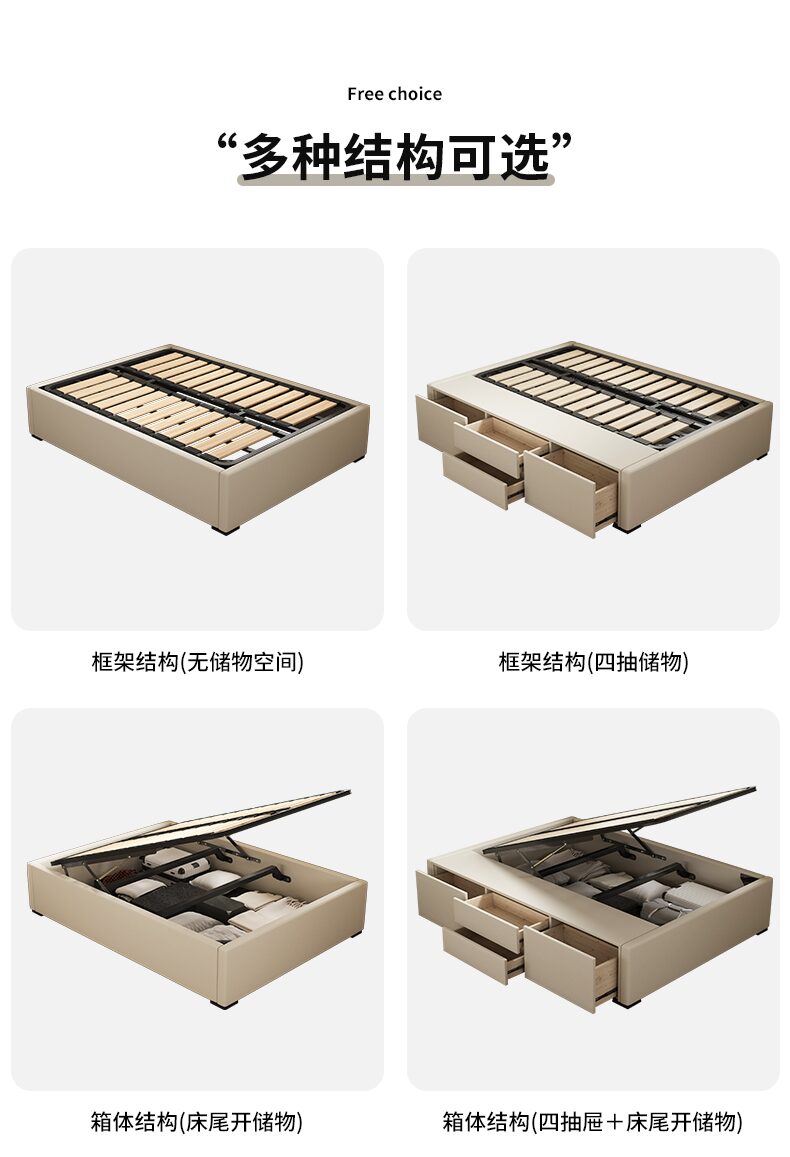 Free choice

“多种结构可选”

框架结构(无储物空间)

框架结构(四抽储物)

箱体结构(床尾开储物)

箱体结构(四抽屉＋床尾开储物)