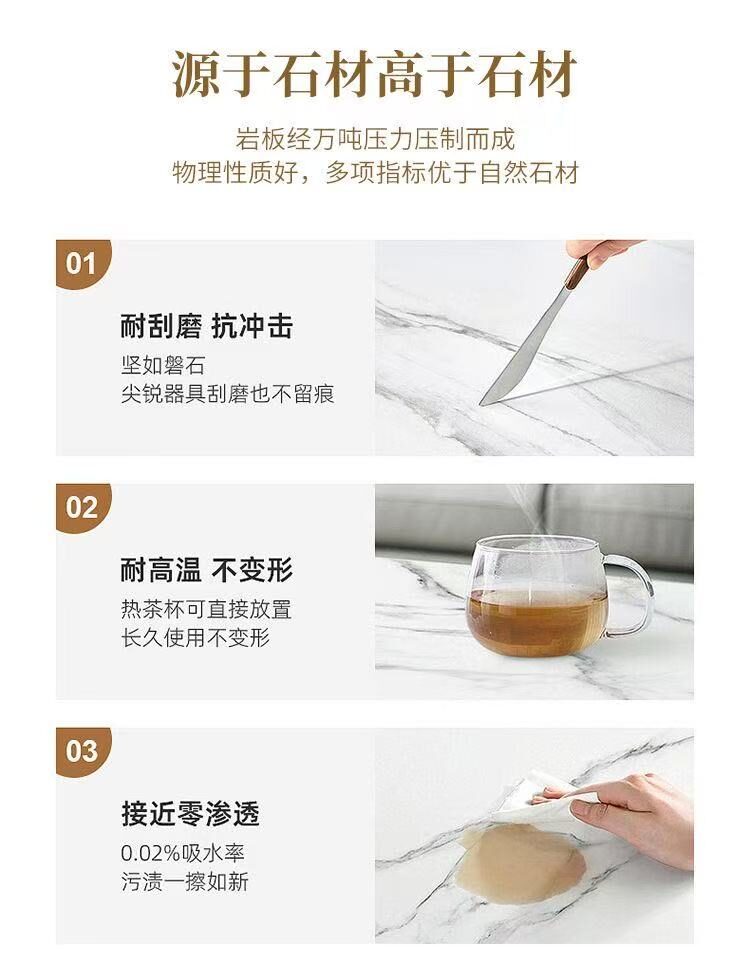 源于石材高于石材

岩板经万吨压力压制而成
物理性质好，多项指标优于自然石材

01

耐刮磨 抗冲击

坚如磐石
尖锐器具刮磨也不留痕

02

耐高温 不变形

热茶杯可直接放置
长久使用不变形

03

接近零渗透

0.02%吸水率
污渍一擦如新